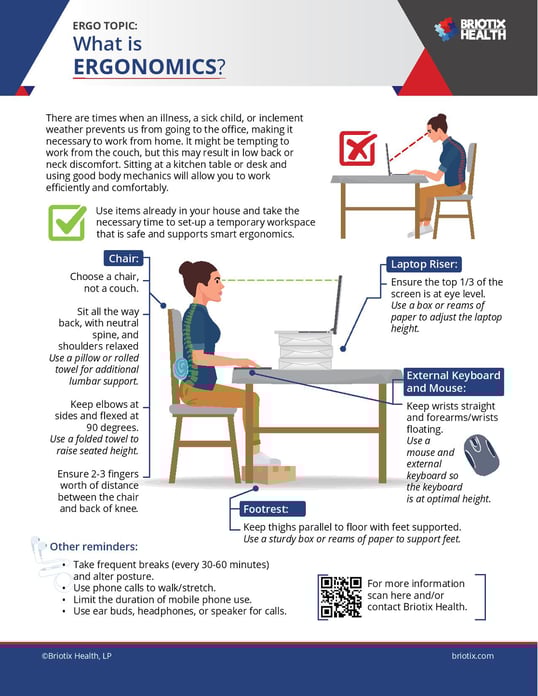 ERGO TOPIC:
What is ERGONOMICS?

BRIOTIX HEALTH

There are times when an illness, a sick child, or inclement weather prevents us from going to the office, making it necessary to work from home. It might be tempting to work from the couch, but this may result in low back or neck discomfort. Sitting at a kitchen table or desk and using good body mechanics will allow you to work efficiently and comfortably.

Use items already in your house and take the necessary time to set-up a temporary workspace that is safe and supports smart ergonomics.

Chair:

Choose a chair, not a couch.

Sit all the way back, with neutral spine, and shoulders relaxed
Use a pillow or rolled towel for additional lumbar support.

Keep elbows at sides and flexed at 90 degrees.
Use a folded towel to raise seated height.

Ensure 2-3 fingers worth of distance between the chair and back of knee.

Laptop Riser:

Ensure the top 1/3 of the screen is at eye level.
Use a box or reams of paper to adjust the laptop height.

External Keyboard and Mouse:

Keep wrists straight and forearms/wrists floating.
Use a mouse and external keyboard so the keyboard is at optimal height.

Footrest:

Keep thighs parallel to floor with feet supported.
Use a sturdy box or reams of paper to support feet.

Other reminders:
• Take frequent breaks (every 30-60 minutes) and alter posture.
• Use phone calls to walk/stretch.
• Limit the duration of mobile phone use.
• Use ear buds, headphones, or speaker for calls.

For more information scan here and/or contact Briotix Health.

©Briotix Health, LP

briotix.com